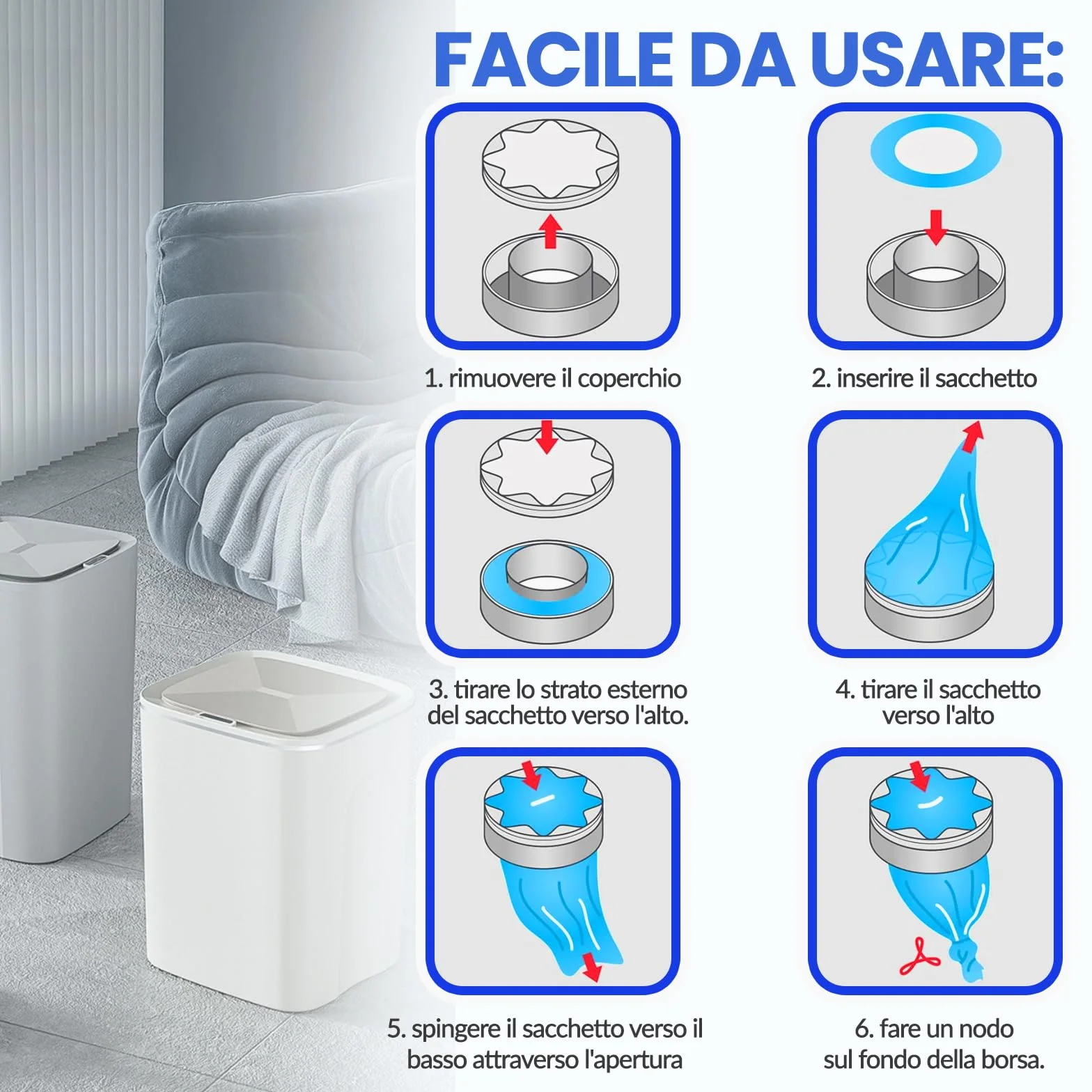 FACILE DA USARE:

1. rimuovere il coperchio

2. inserire il sacchetto

3. tirare lo strato esterno del sacchetto verso l'alto.

4. tirare il sacchetto verso l'alto

5. spingere il sacchetto verso il basso attraverso l'apertura

6. fare un nodo sul fondo della borsa.