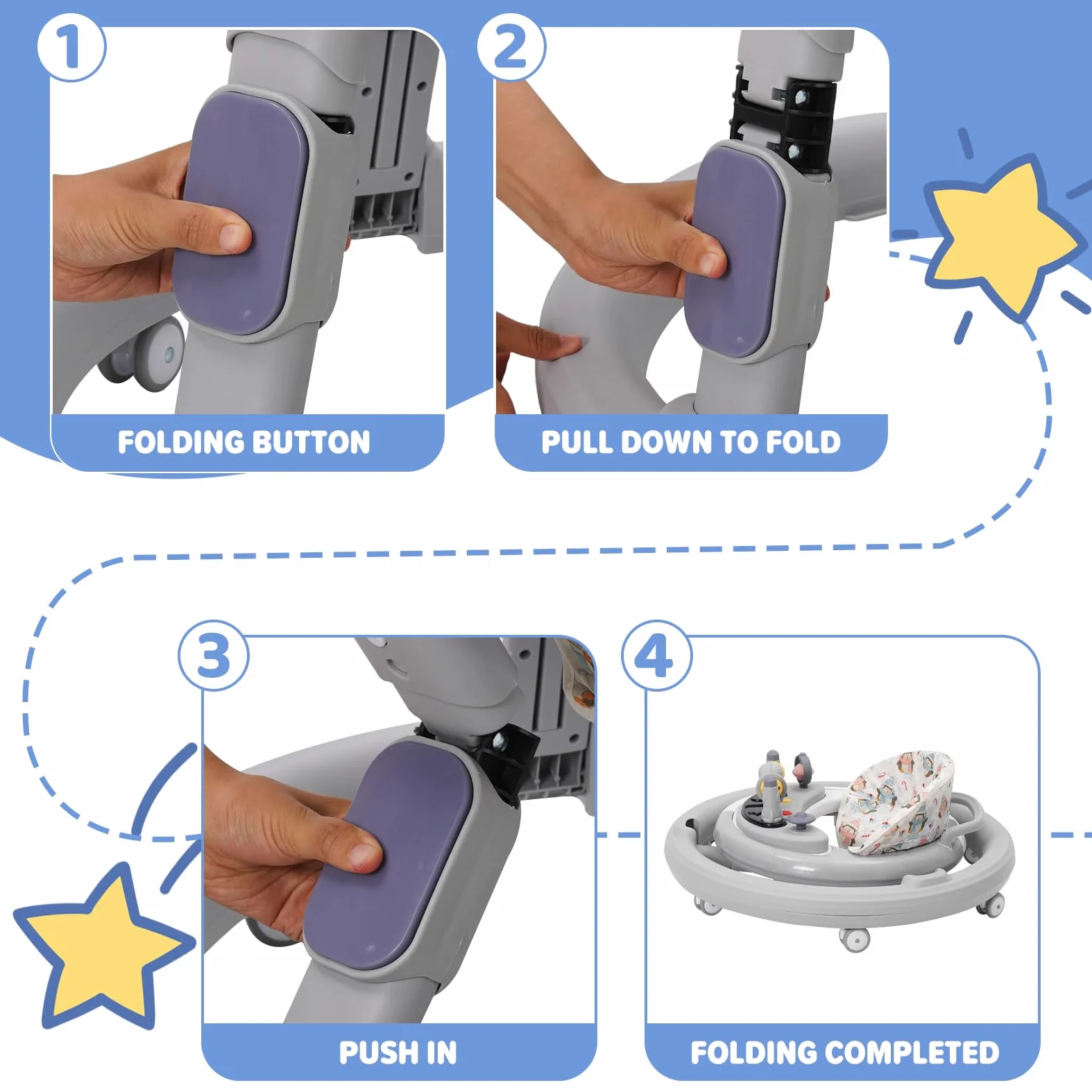 1
FOLDING BUTTON

2
PULL DOWN TO FOLD

3
PUSH IN

4
FOLDING COMPLETED