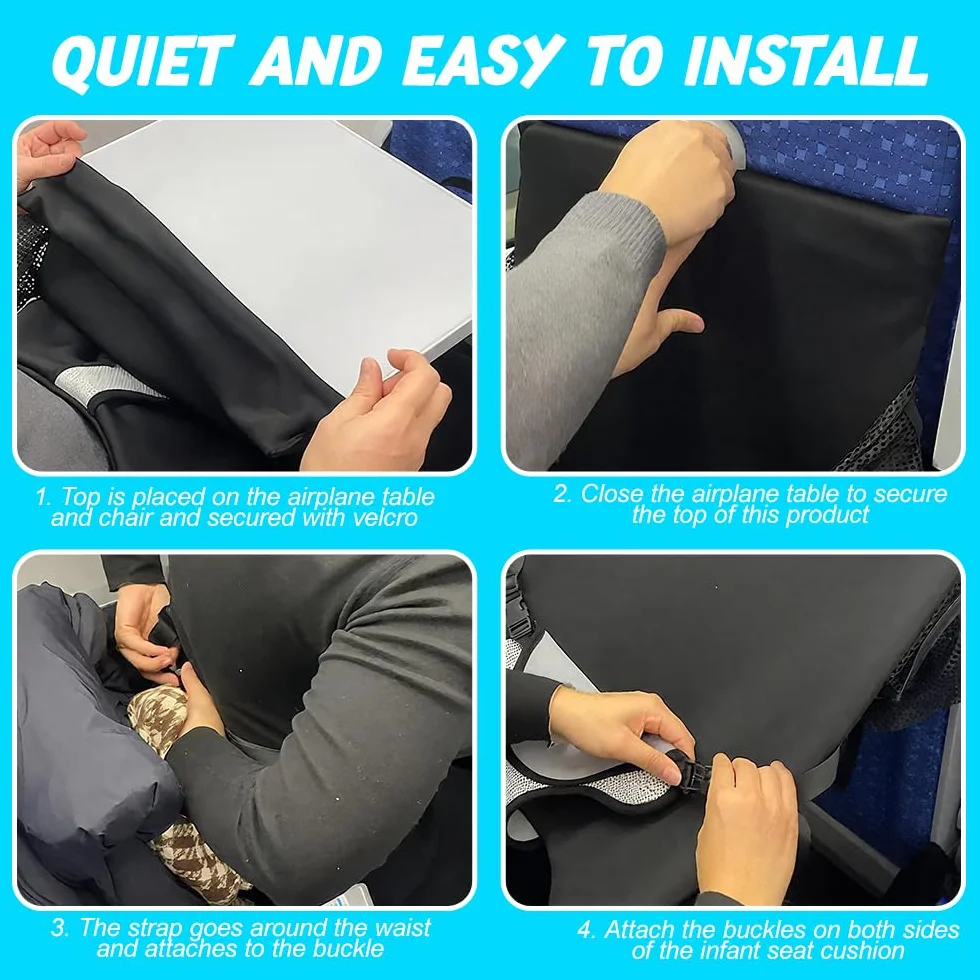 QUIET AND EASY TO INSTALL

1. Top is placed on the airplane table and chair and secured with velcro

2. Close the airplane table to secure the top of this product

3. The strap goes around the waist and attaches to the buckle

4. Attach the buckles on both sides of the infant seat cushion