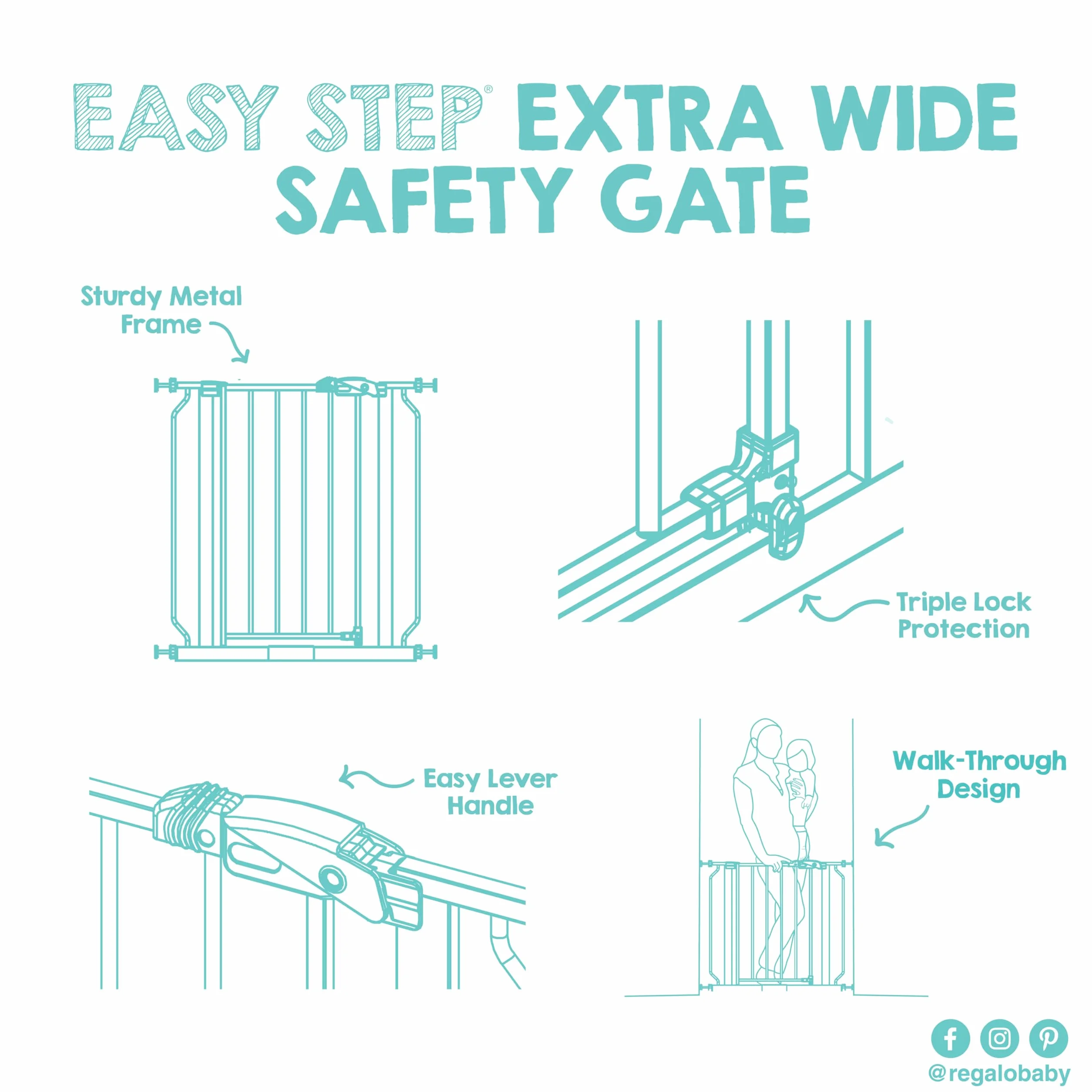 EASY STEP® EXTRA WIDE SAFETY GATE

Sturdy Metal Frame

Triple Lock Protection

Easy Lever Handle

Walk-Through Design

@regalobaby