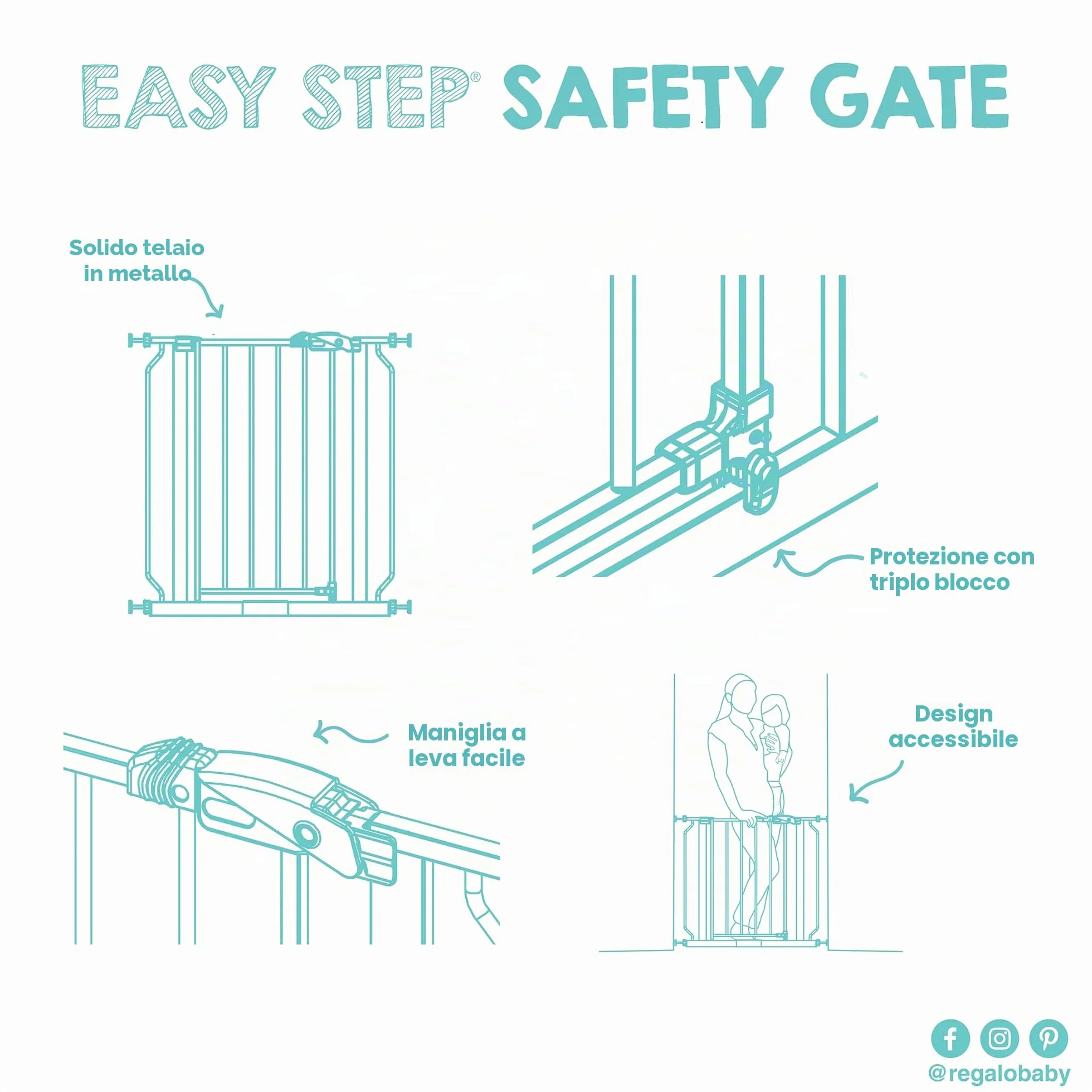 EASY STEP® SAFETY GATE

Solido telaio in metallo

Protezione con triplo blocco

Maniglia a leva facile

Design accessibile

@regalobaby