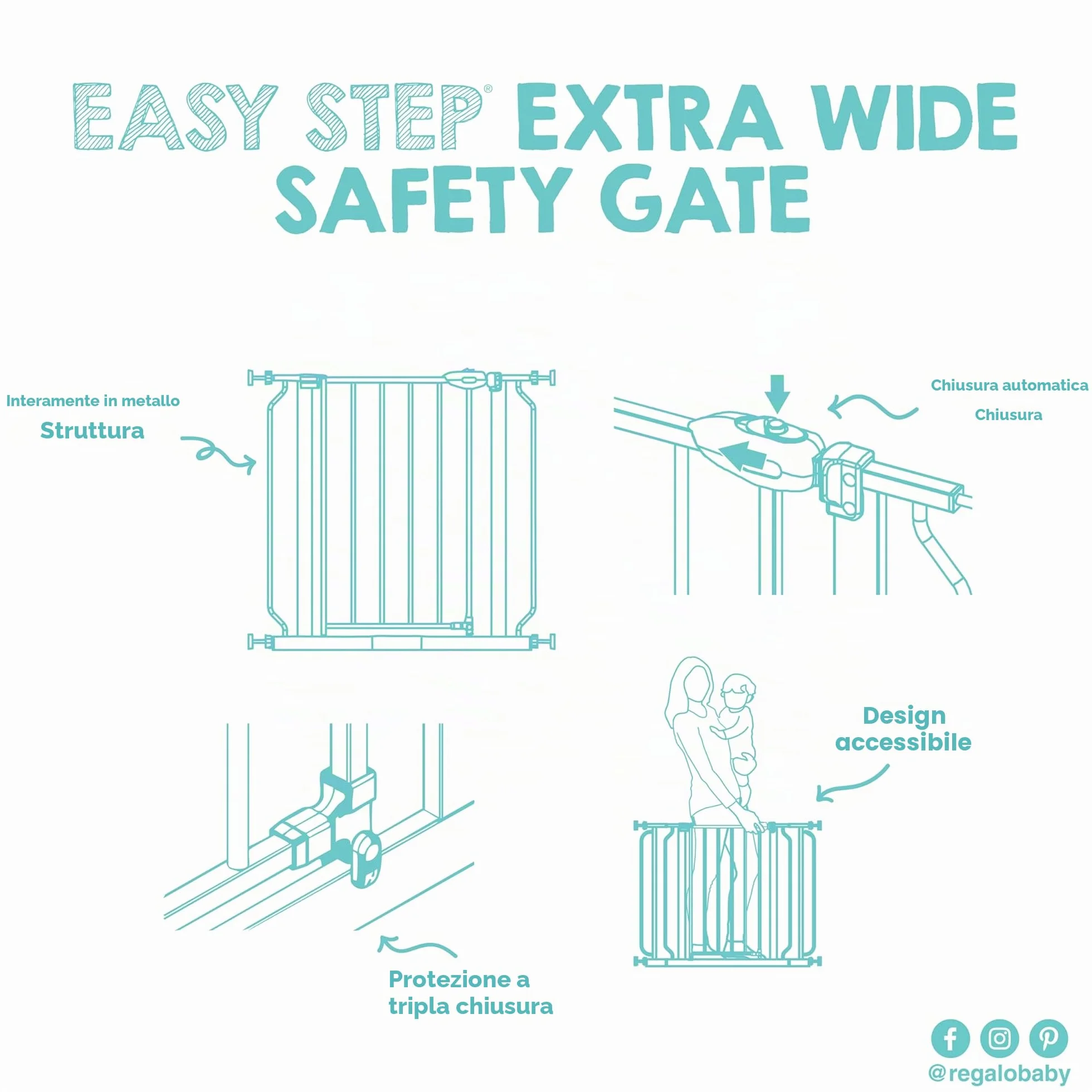 EASY STEP® EXTRA WIDE SAFETY GATE

Interamente in metallo

Struttura

Chiusura automatica

Chiusura

Design accessibile

Protezione a tripla chiusura

@regalobaby