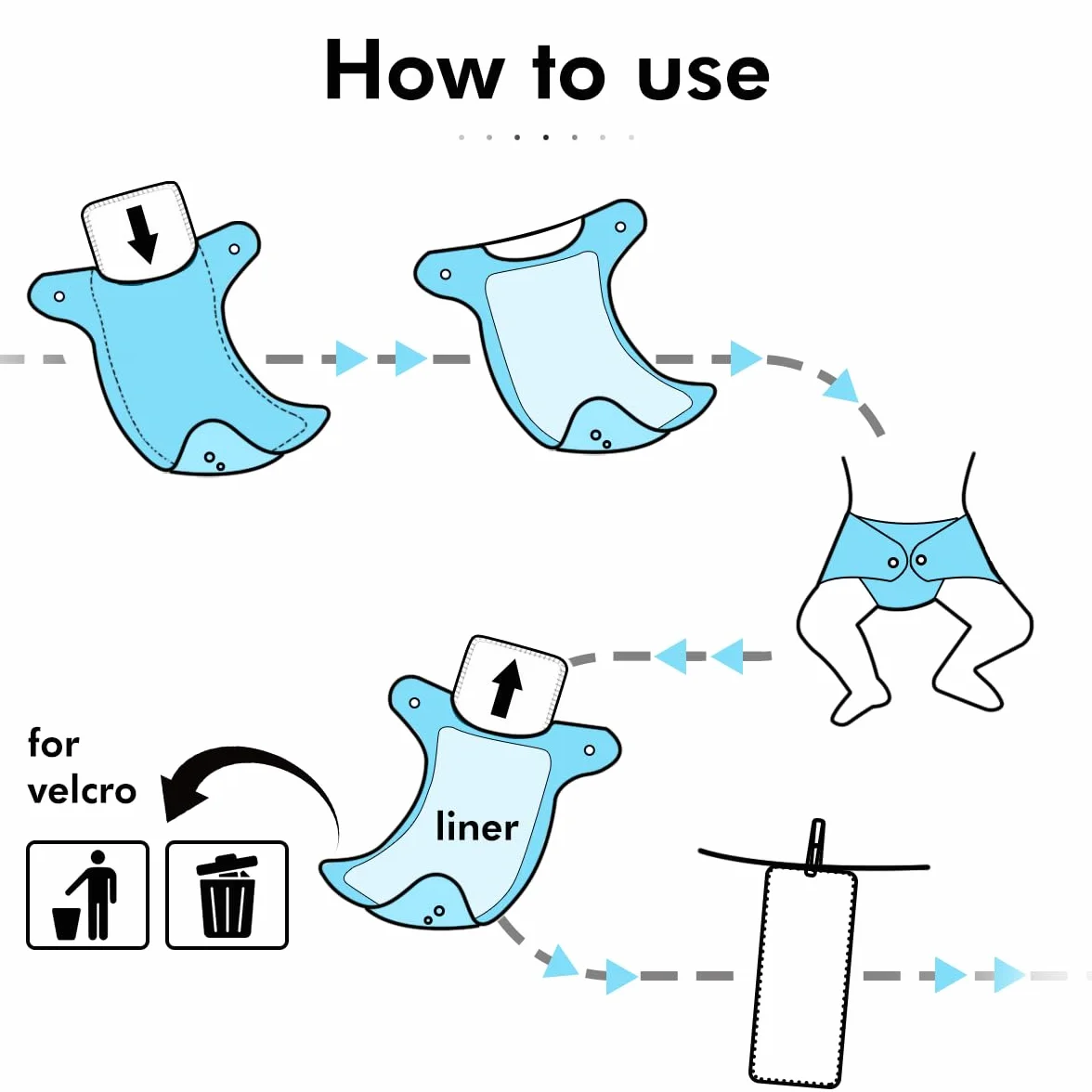 How to use

for velcro

liner